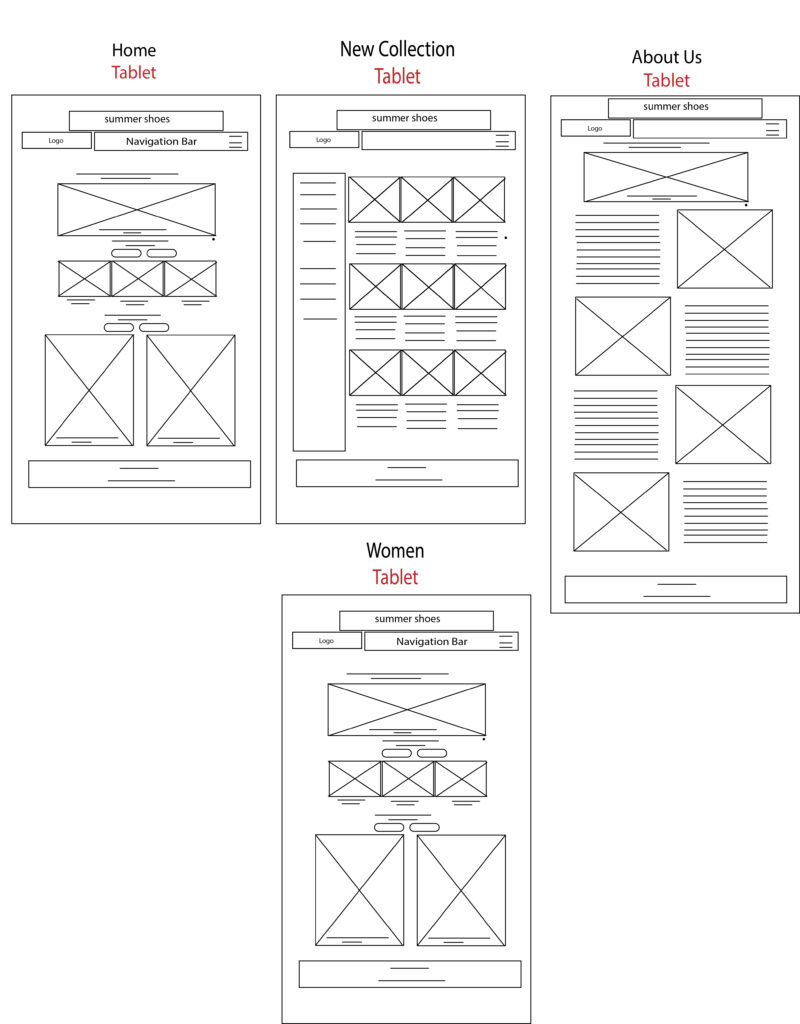 Home
Tablet

summer shoes
Logo
Navigation Bar

New Collection
Tablet

summer shoes
Logo

About Us
Tablet

summer shoes
Logo

Women
Tablet

summer shoes
Logo
Navigation Bar